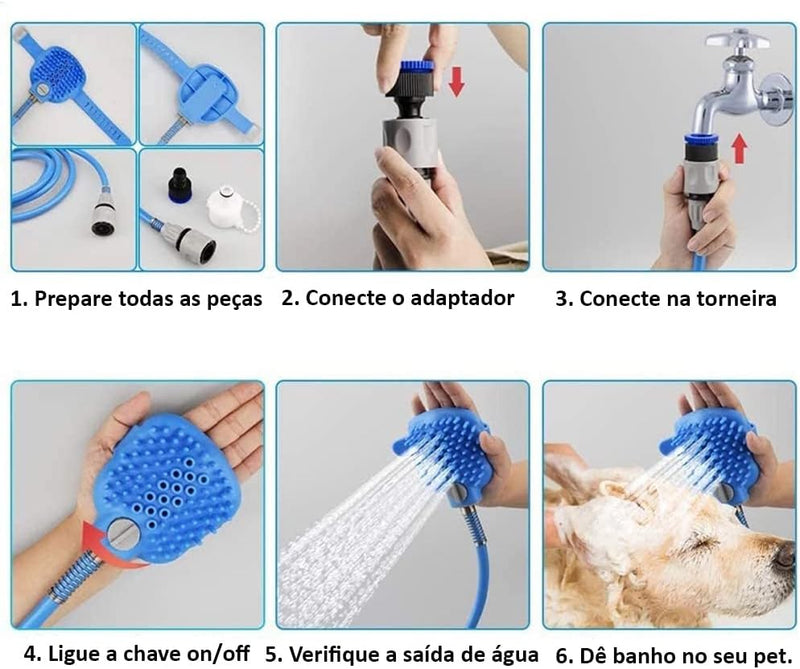 1. Prepare todas as peças

2. Conecte o adaptador

3. Conecte na torneira

4. Ligue a chave on/off

5. Verifique a saída de água

6. Dê banho no seu pet.